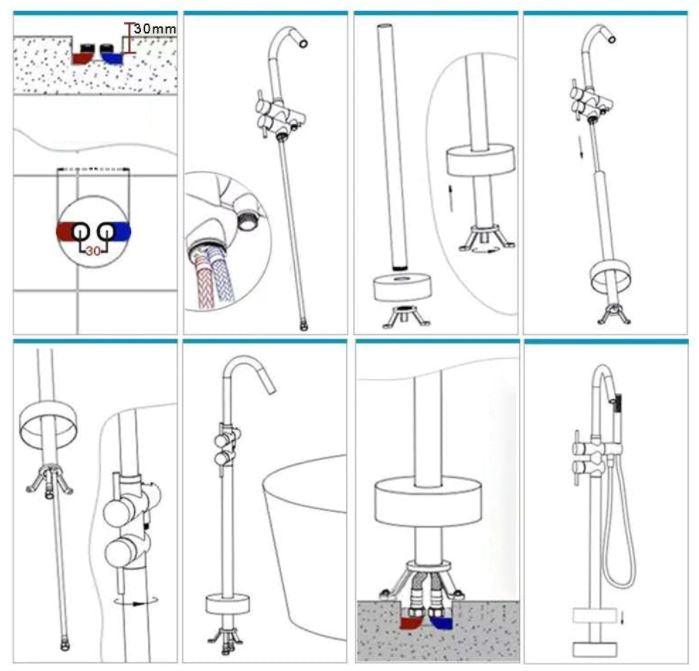 30mm

30